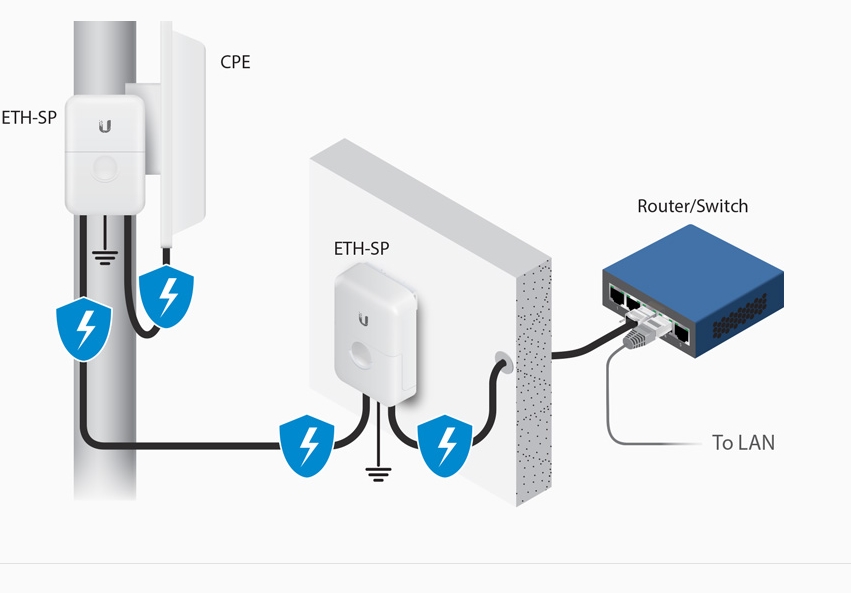 CPE

ETH-SP

ETH-SP

Router/Switch

To LAN